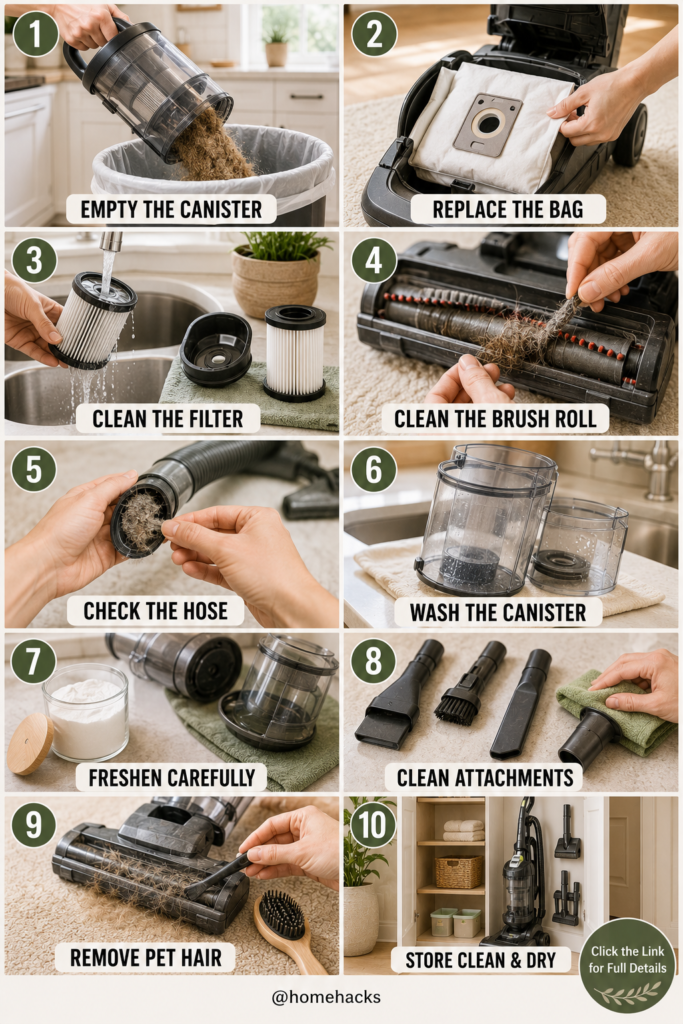 1
EMPTY THE CANISTER

2
REPLACE THE BAG

3
CLEAN THE FILTER

4
CLEAN THE BRUSH ROLL

5
CHECK THE HOSE

6
WASH THE CANISTER

7
FRESHEN CAREFULLY

8
CLEAN ATTACHMENTS

9
REMOVE PET HAIR

10
STORE CLEAN & DRY

Click the Link for Full Details

@homehacks