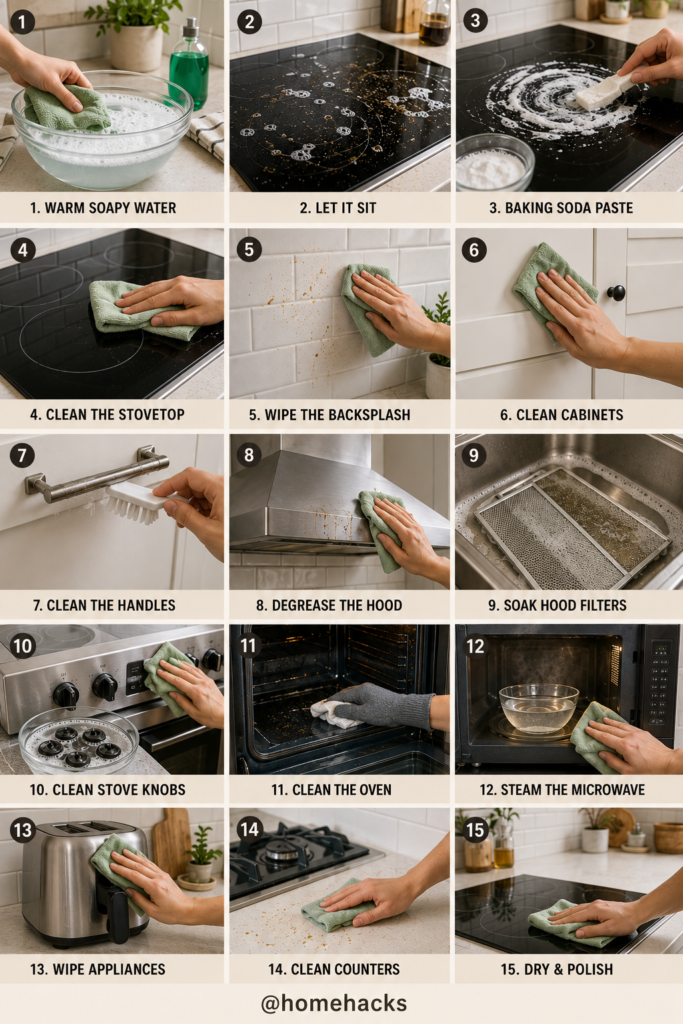 1
1. WARM SOAPY WATER

2
2. LET IT SIT

3
3. BAKING SODA PASTE

4
4. CLEAN THE STOVETOP

5
5. WIPE THE BACKSPLASH

6
6. CLEAN CABINETS

7
7. CLEAN THE HANDLES

8
8. DEGREASE THE HOOD

9
9. SOAK HOOD FILTERS

10
10. CLEAN STOVE KNOBS

11
11. CLEAN THE OVEN

12
12. STEAM THE MICROWAVE

13
13. WIPE APPLIANCES

14
14. CLEAN COUNTERS

15
15. DRY & POLISH

@homehacks